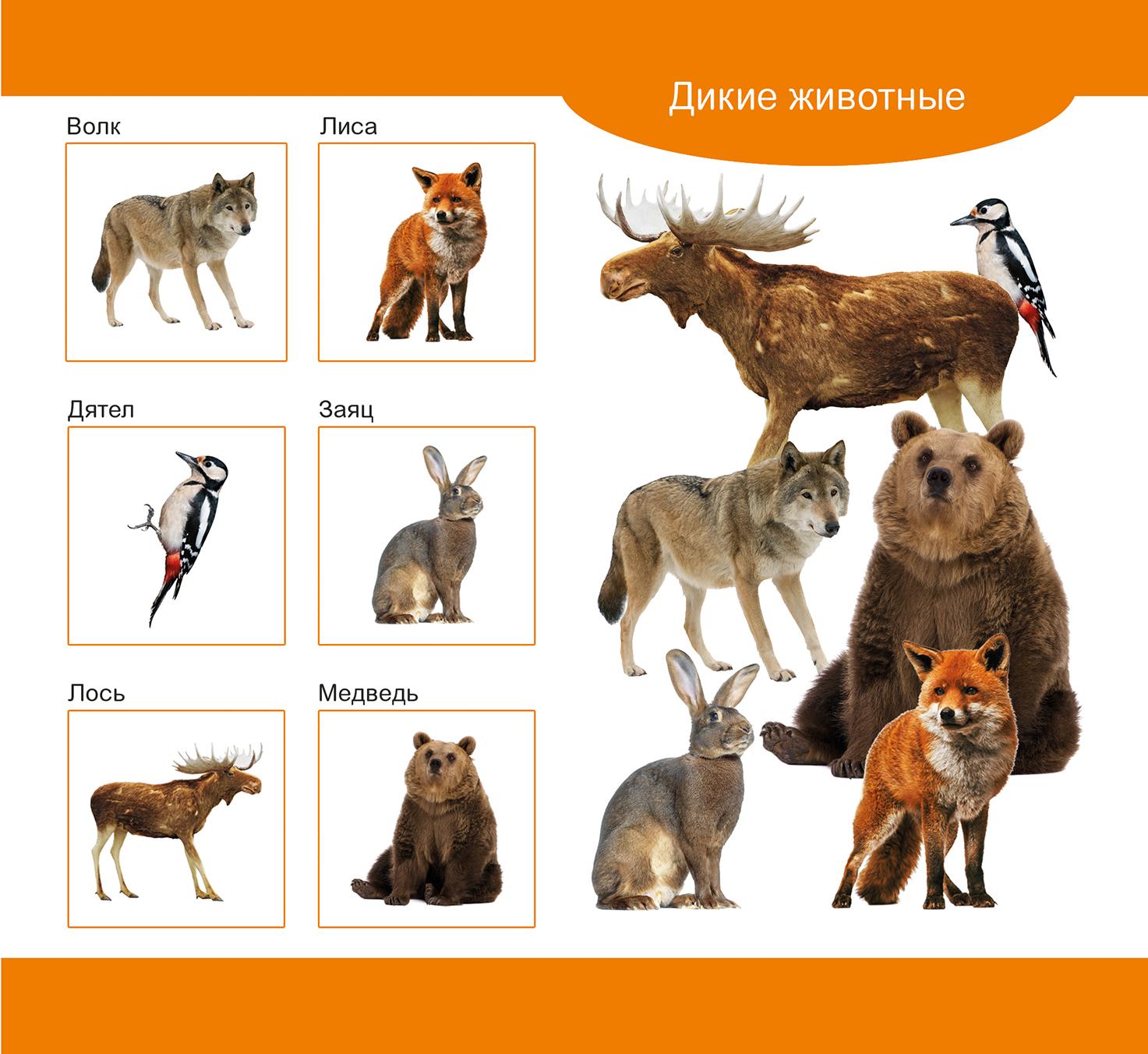 Дикие животные

Волк

Лиса

Дятел

Заяц

Лось

Медведь