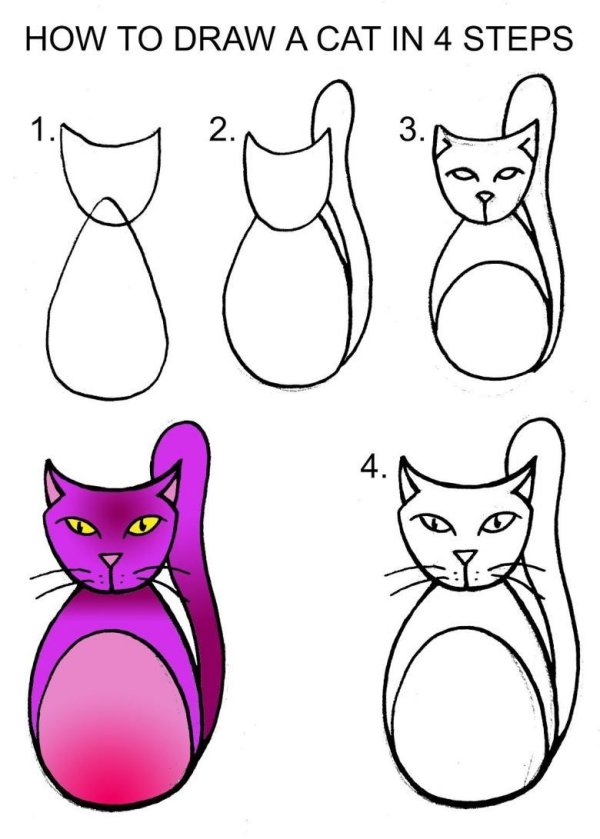 HOW TO DRAW A CAT IN 4 STEPS

1.

2.

3.

4.