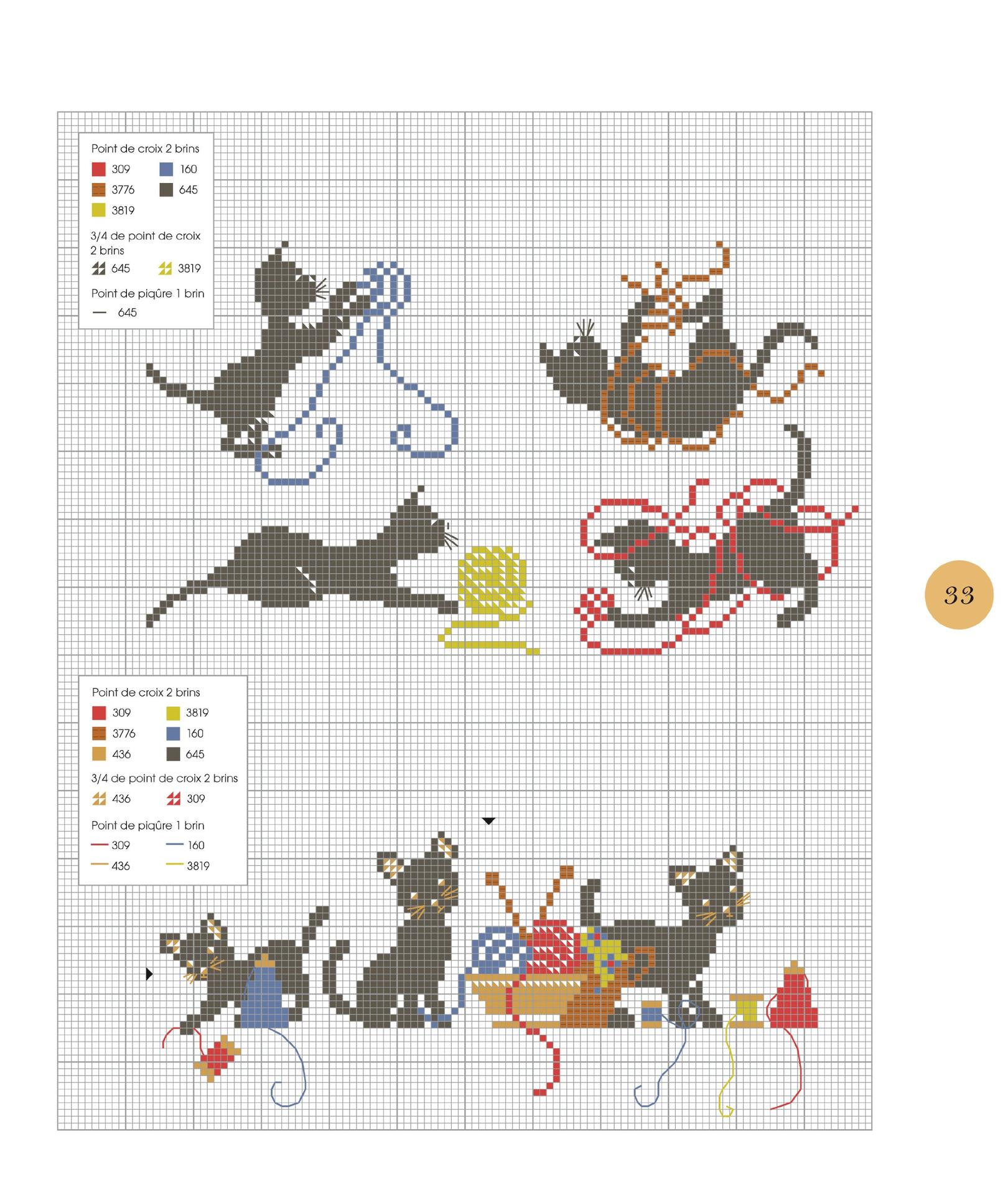 Point de croix 2 brins
309 160
3776 645
3819

3/4 de point de croix 2 brins
645 3819

Point de piqûre 1 brin
645

33

Point de croix 2 brins
309 3819
3776 160
436 645

3/4 de point de croix 2 brins
436 309

Point de piqûre 1 brin
309 160
436 3819