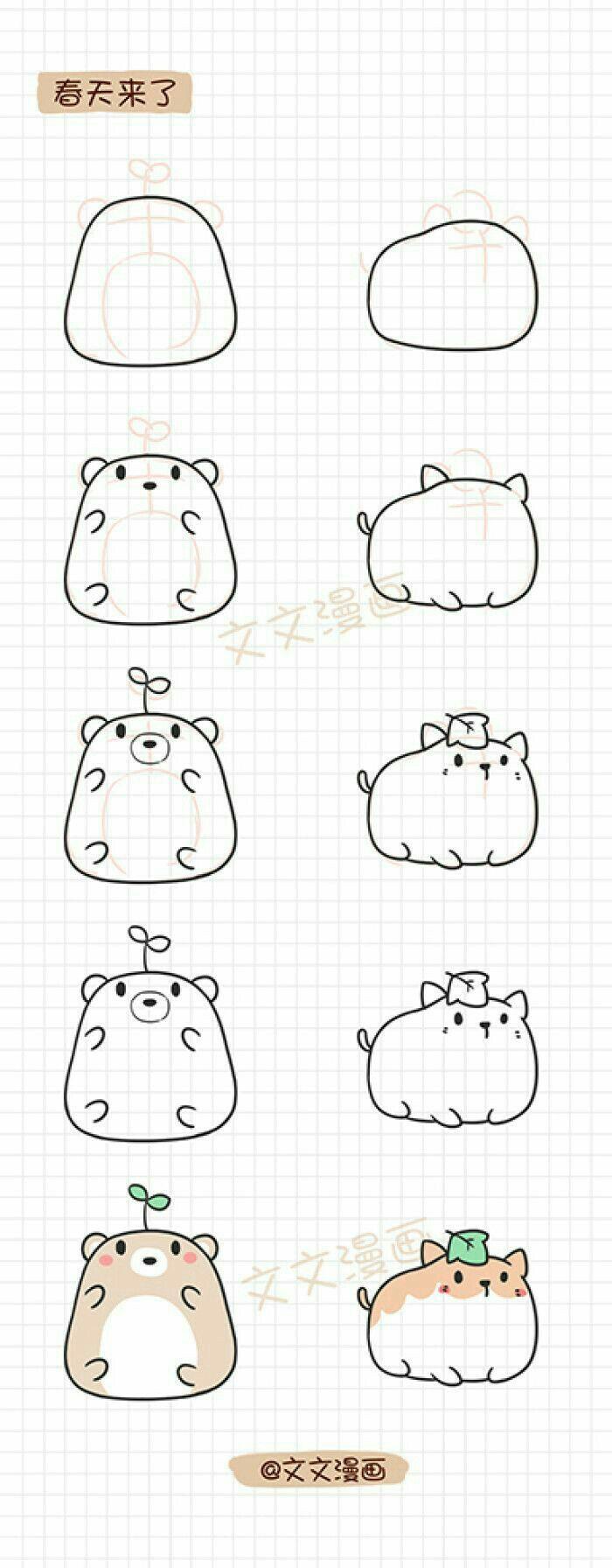 春天来了

文文漫画

文文漫画

@文文漫画