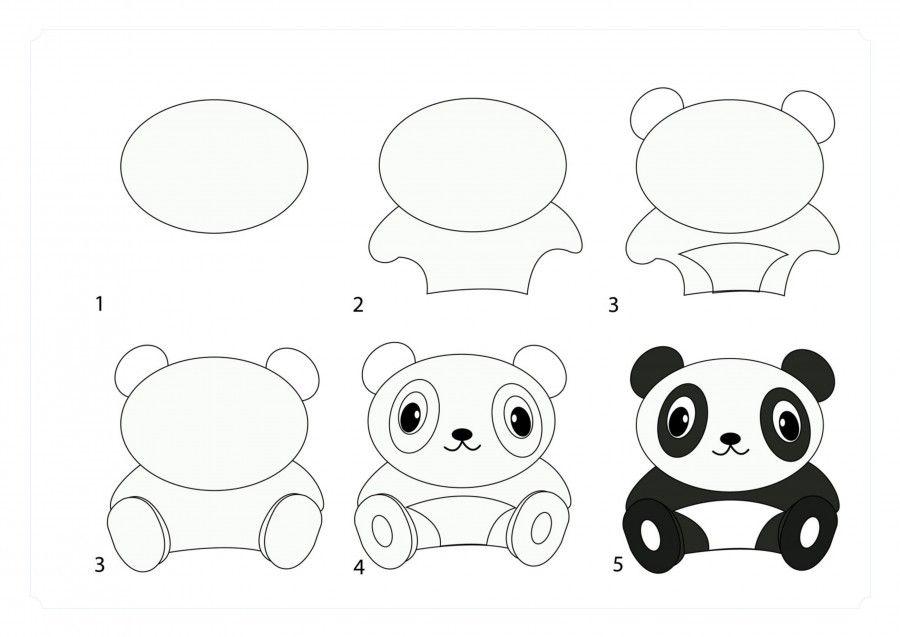 1
2
3
3
4
5