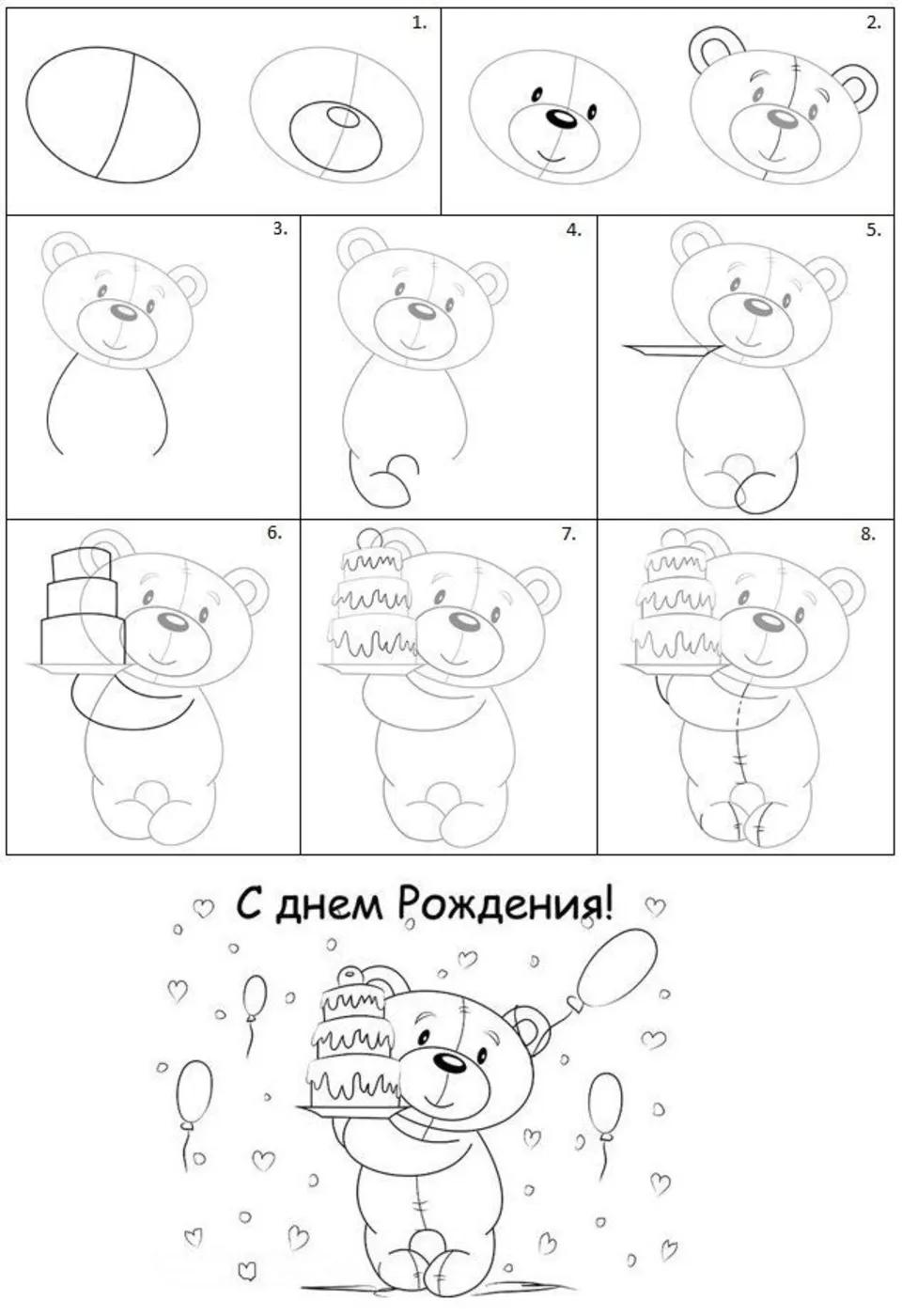 1.

2.

3.

4.

5.

6.

7.

8.

С днем Рождения!