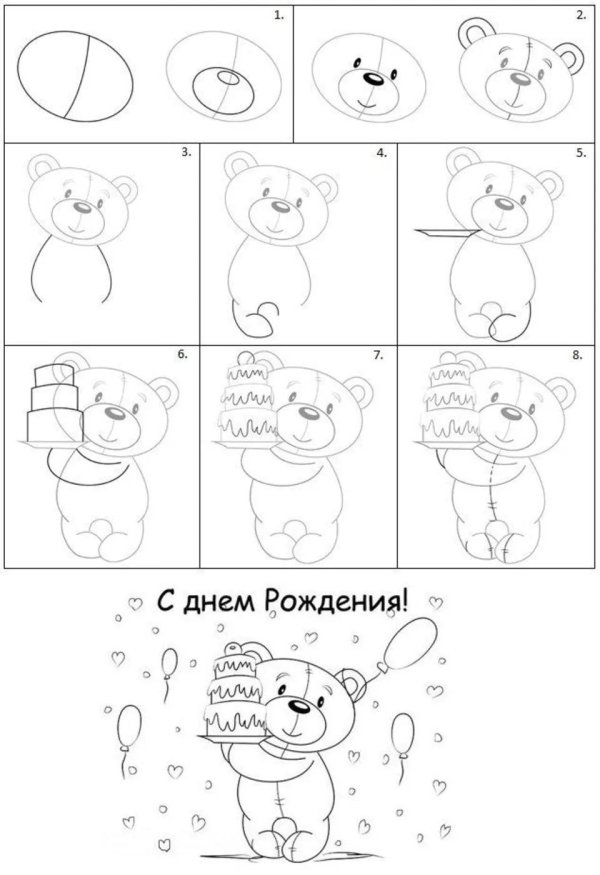 1.

2.

3.

4.

5.

6.

7.

8.

С днем Рождения!